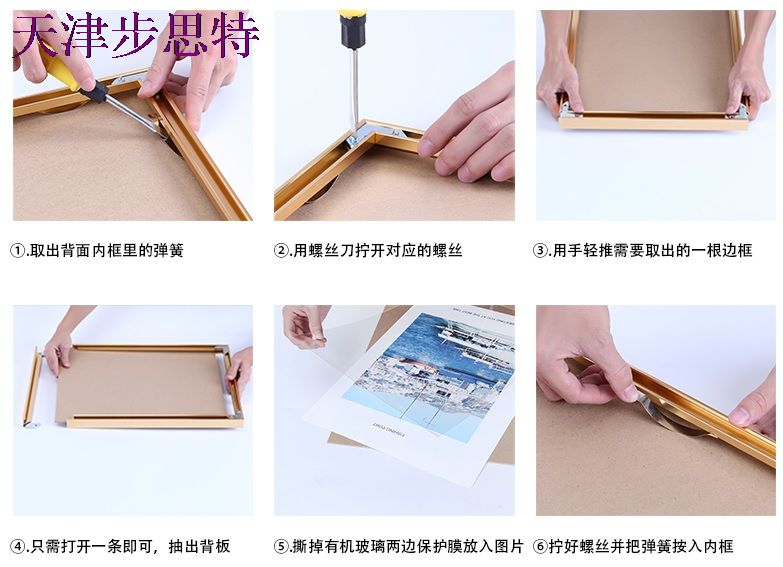 天津步思特

①.取出背面内框里的弹簧

②.用螺丝刀拧开对应的螺丝

③.用手轻推需要取出的一根边框

④.只需打开一条即可，抽出背板

⑤.撕掉有机玻璃两边保护膜放入图片

⑥拧好螺丝并把弹簧按入内框